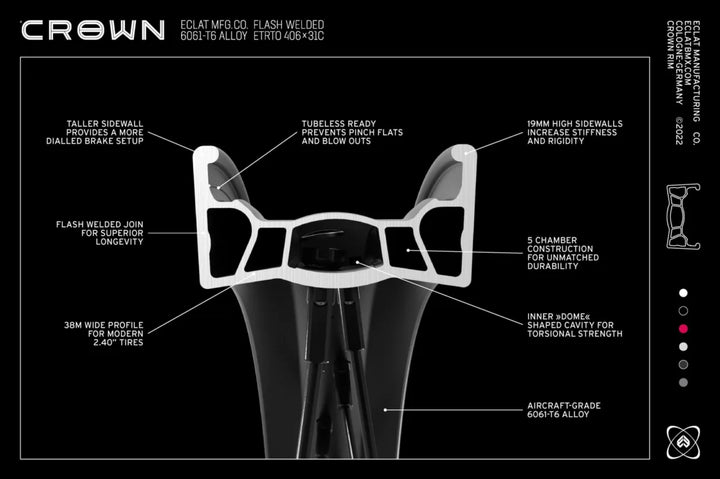 CROWN

ECLAT MFG.CO. FLASH WELDED
6061-T6 ALLOY ETRTO 406×31C

ECLAT MANUFACTURING CO.
ECLATBMX.COM
COLOGNE-GERMANY ©2022
CROWN RIM

TALLER SIDEWALL PROVIDES A MORE DIALLED BRAKE SETUP

TUBELESS READY PREVENTS PINCH FLATS AND BLOW OUTS

19MM HIGH SIDEWALLS INCREASE STIFFNESS AND RIGIDITY

FLASH WELDED JOIN FOR SUPERIOR LONGEVITY

5 CHAMBER CONSTRUCTION FOR UNMATCHED DURABILITY

38M WIDE PROFILE FOR MODERN 2.40" TIRES

INNER »DOME« SHAPED CAVITY FOR TORSIONAL STRENGTH

AIRCRAFT-GRADE 6061-T6 ALLOY